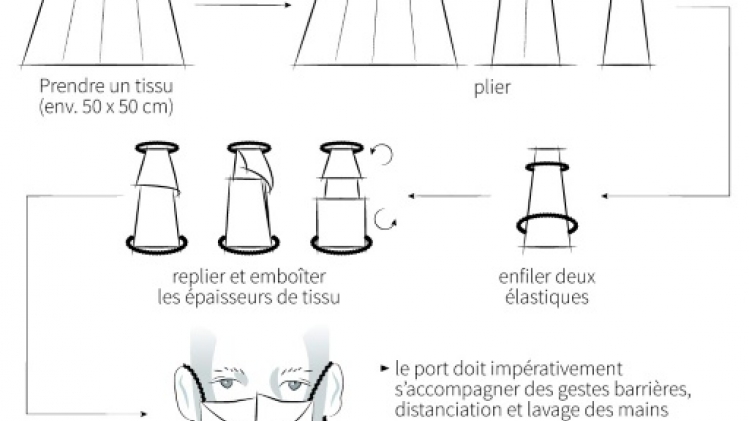 Prendre un tissu
(env. 50 x 50 cm)

plier

replier et emboîter
les épaisseurs de tissu

enfiler deux
élastiques

► le port doit impérativement s'accompagner des gestes barrières, distanciation et lavage des mains