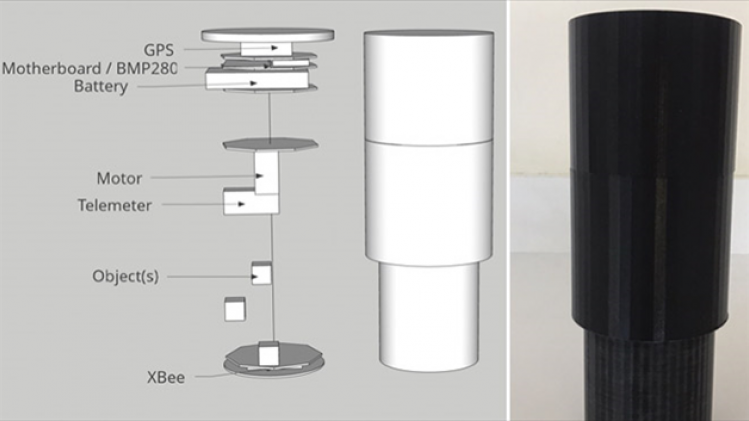 GPS
Motherboard / BMP280
Battery
Motor
Telemeter
Object(s)
XBee