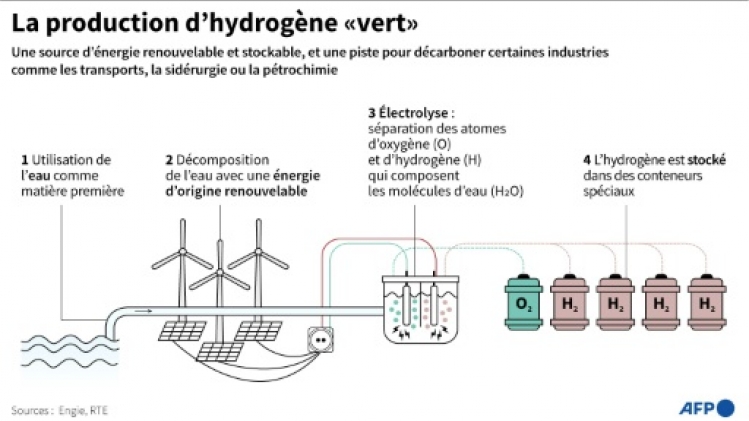 La production d'hydrogène «vert»

Une source d'énergie renouvelable et stockable, et une piste pour décarboner certaines industries comme les transports, la sidérurgie ou la pétrochimie

1 Utilisation de l'eau comme matière première

2 Décomposition de l'eau avec une énergie d'origine renouvelable

3 Électrolyse : séparation des atomes d'oxygène (O) et d'hydrogène (H) qui composent les molécules d'eau ($H_2O$)

4 L'hydrogène est stocké dans des conteneurs spéciaux

$O_2$

$H_2$

$H_2$

$H_2$

$H_2$

Sources : Engie, RTE

AFP